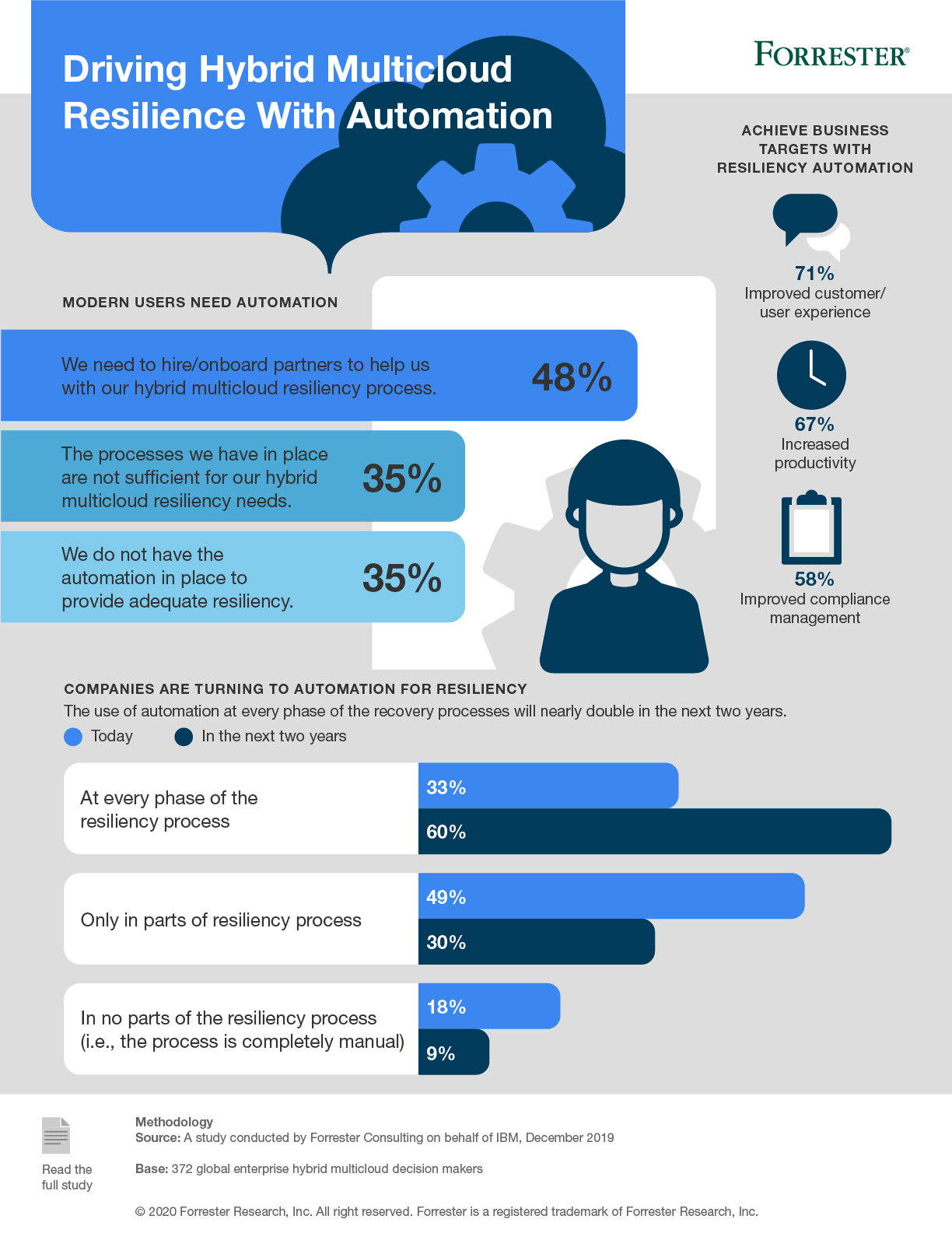 Driving Hybrid Multicloud Resilience With Automation

FORRESTER®

ACHIEVE BUSINESS TARGETS WITH RESILIENCY AUTOMATION

71%
Improved customer/ user experience

67%
Increased productivity

58%
Improved compliance management

MODERN USERS NEED AUTOMATION

We need to hire/onboard partners to help us with our hybrid multicloud resiliency process. 48%

The processes we have in place are not sufficient for our hybrid multicloud resiliency needs. 35%

We do not have the automation in place to provide adequate resiliency. 35%

COMPANIES ARE TURNING TO AUTOMATION FOR RESILIENCY
The use of automation at every phase of the recovery processes will nearly double in the next two years.

Today In the next two years

At every phase of the resiliency process 33% 60%

Only in parts of resiliency process 49% 30%

In no parts of the resiliency process (i.e., the process is completely manual) 18% 9%

Read the full study

Methodology
Source: A study conducted by Forrester Consulting on behalf of IBM, December 2019

Base: 372 global enterprise hybrid multicloud decision makers

© 2020 Forrester Research, Inc. All right reserved. Forrester is a registered trademark of Forrester Research, Inc.